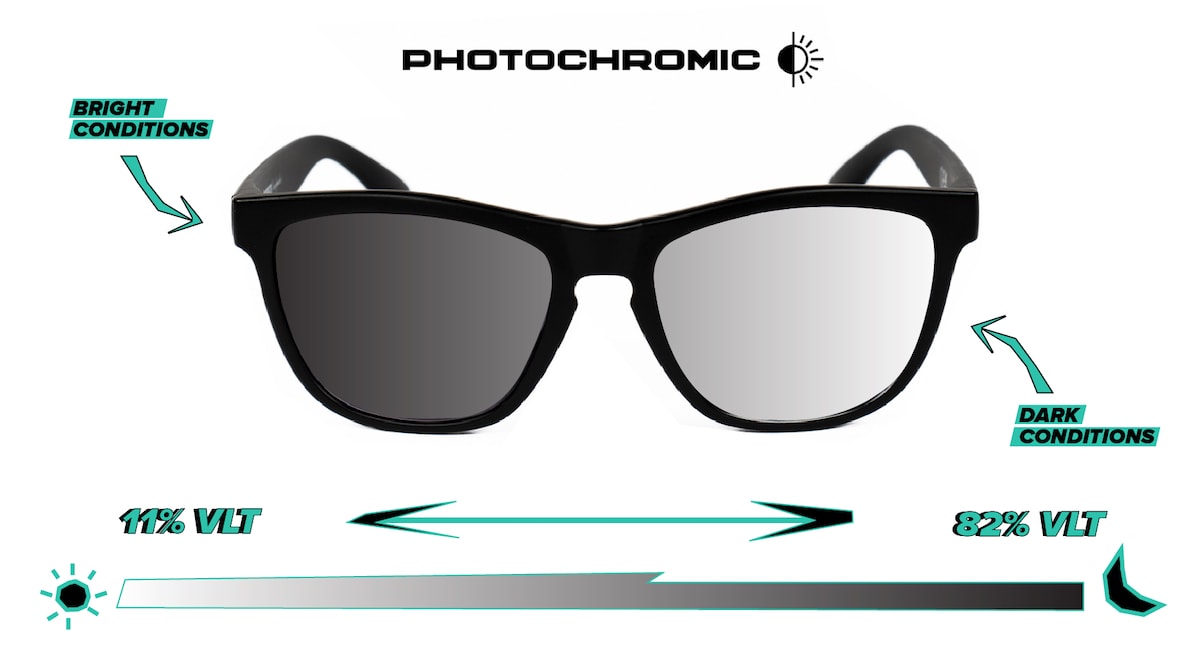 PHOTOCHROMIC

BRIGHT CONDITIONS

DARK CONDITIONS

11% VLT

82% VLT